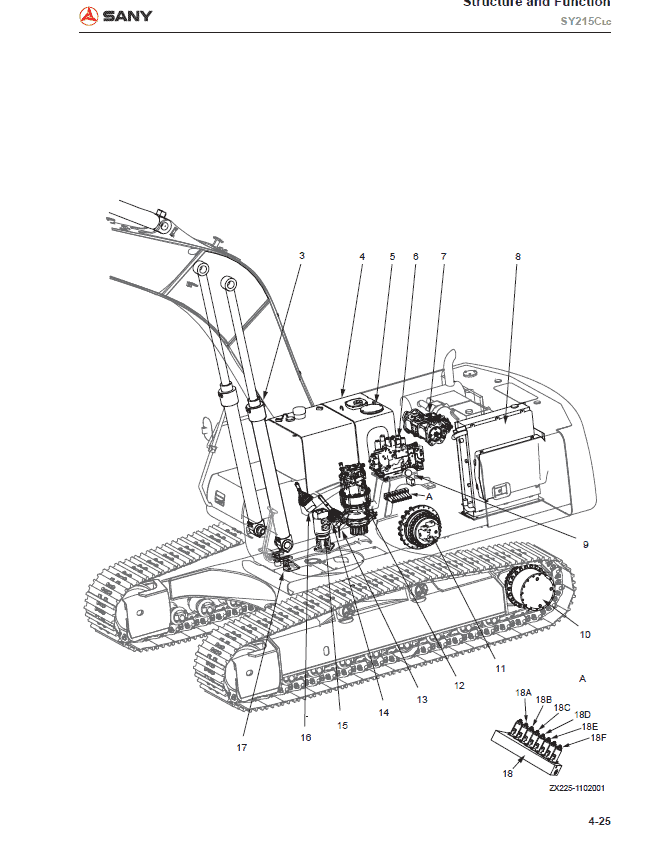 SANY

Structure and Function
SY215CLC

3
4
5
6
7
8
A
9
10
11
12
13
14
15
16
17

A
18A
18B
18C
18D
18E
18F
18

ZX225-1102001

4-25