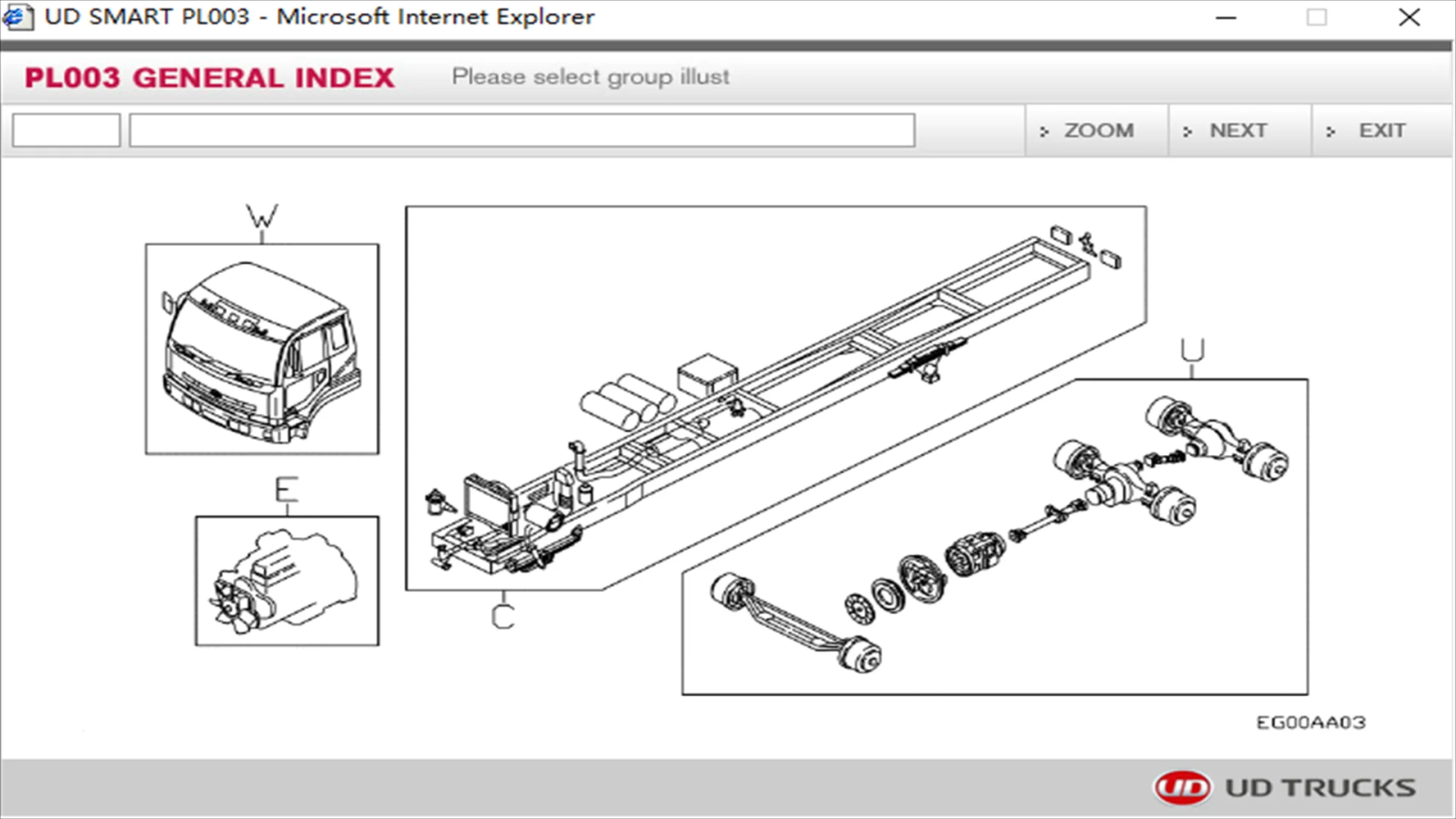 UD SMART PL003 - Microsoft Internet Explorer

PL003 GENERAL INDEX

Please select group illust

ZOOM

NEXT

EXIT

W

E

C

U

EG00AA03

UD

UD TRUCKS