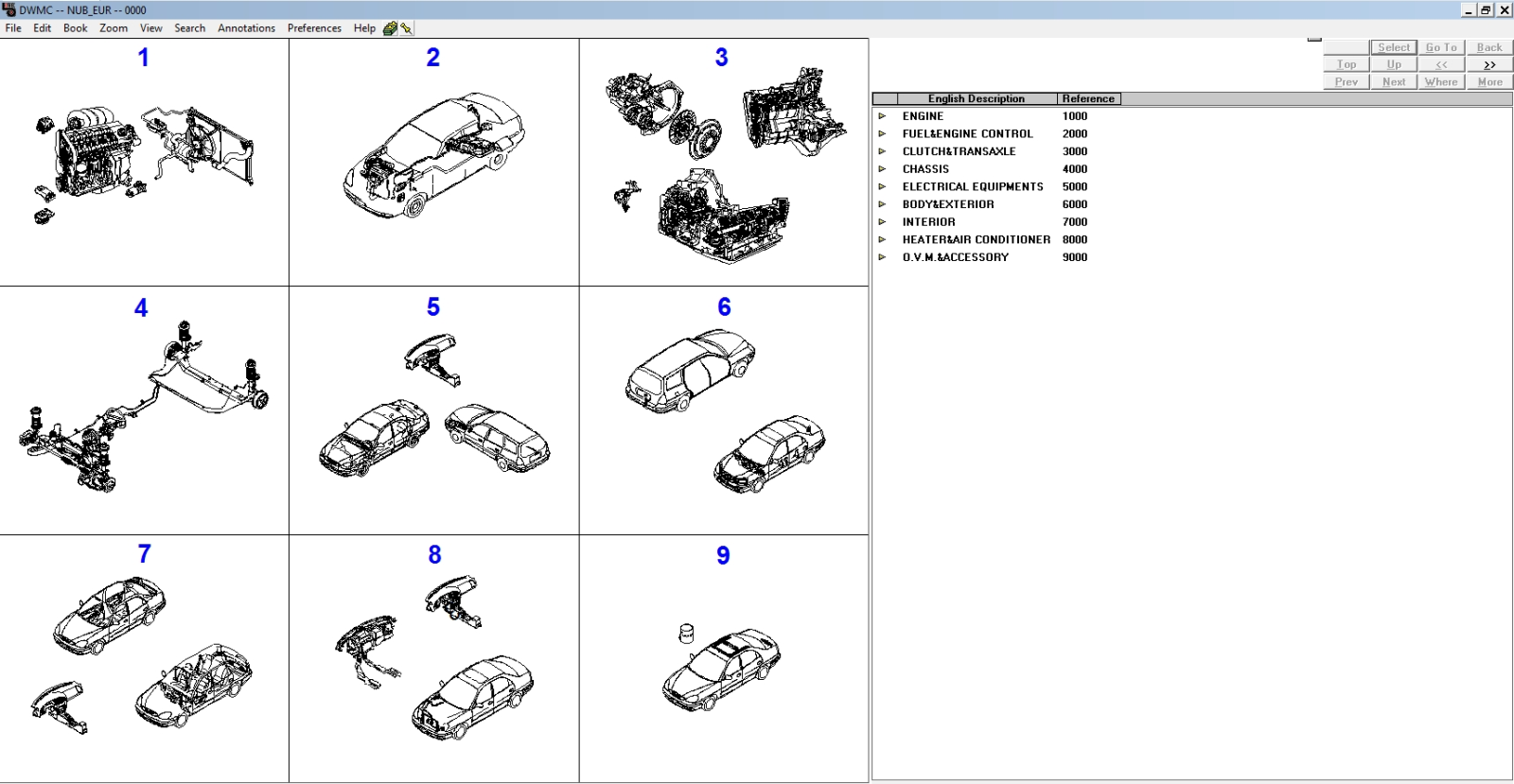 DWMC -- NUB_EUR -- 0000

File Edit Book Zoom View Search Annotations Preferences Help

1

2

3

4

5

6

7

8

9

Select Go To Back
Top Up << >>
Prev Next Where More

| English Description | Reference |
|---|---|
| ENGINE | 1000 |
| FUEL&ENGINE CONTROL | 2000 |
| CLUTCH&TRANSAXLE | 3000 |
| CHASSIS | 4000 |
| ELECTRICAL EQUIPMENTS | 5000 |
| BODY&EXTERIOR | 6000 |
| INTERIOR | 7000 |
| HEATER&AIR CONDITIONER | 8000 |
| O.V.M.&ACCESSORY | 9000 |